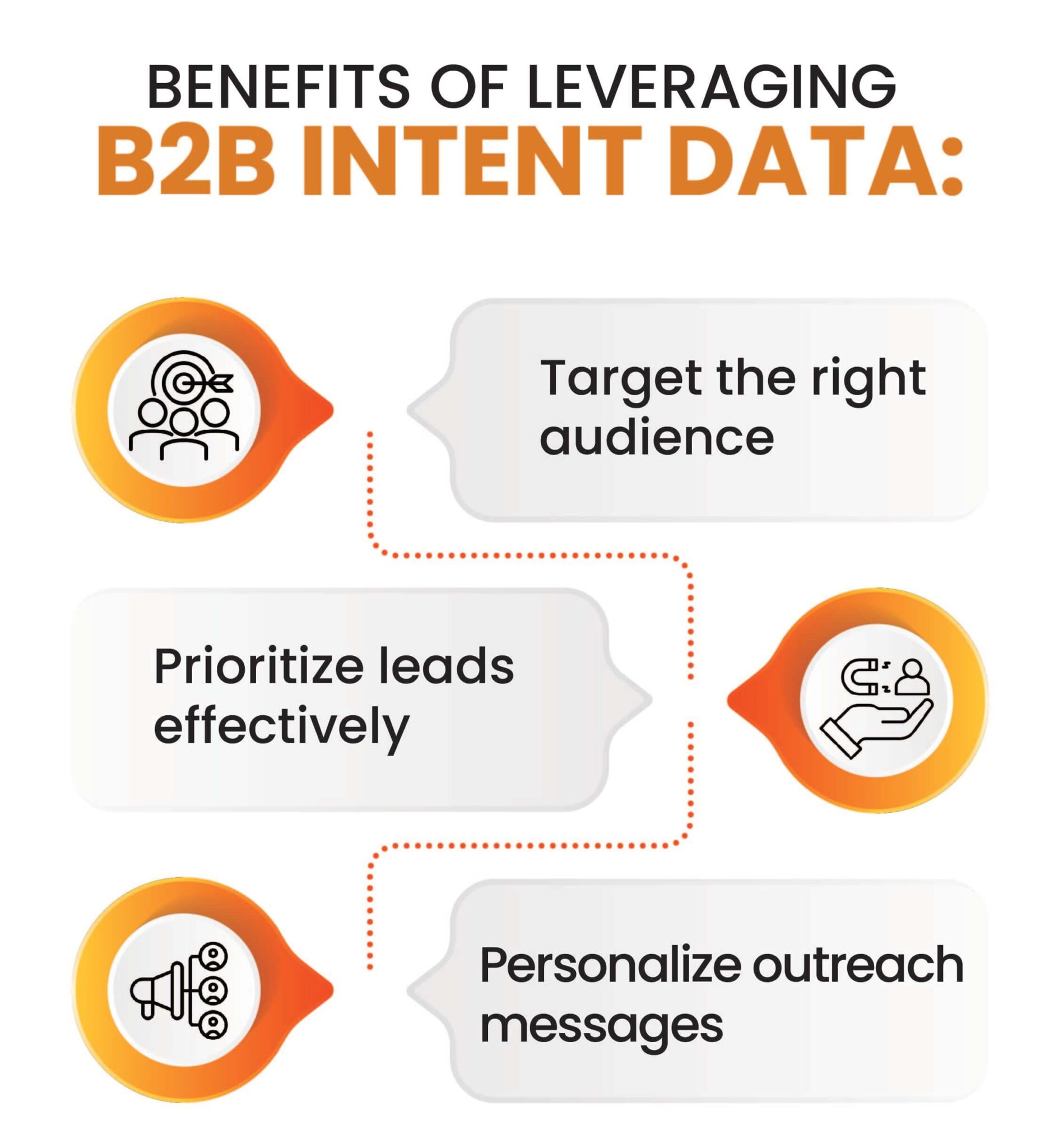 BENEFITS OF LEVERAGING
B2B INTENT DATA:

Target the right audience

Prioritize leads effectively

Personalize outreach messages